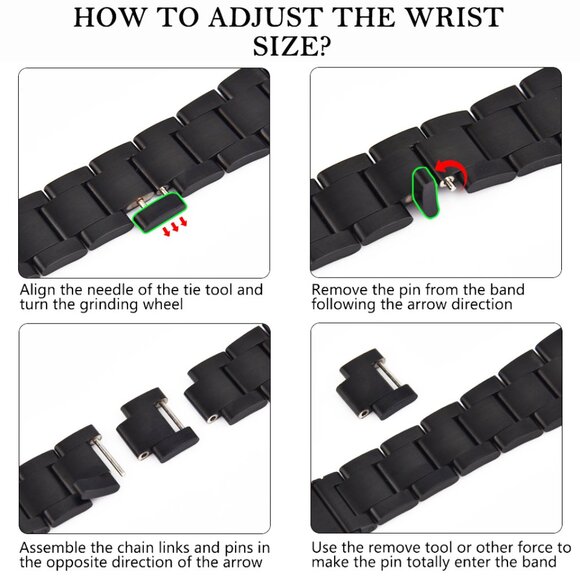 HOW TO ADJUST THE WRIST SIZE?

Align the needle of the tie tool and turn the grinding wheel

Remove the pin from the band following the arrow direction

Assemble the chain links and pins in the opposite direction of the arrow

Use the remove tool or other force to make the pin totally enter the band